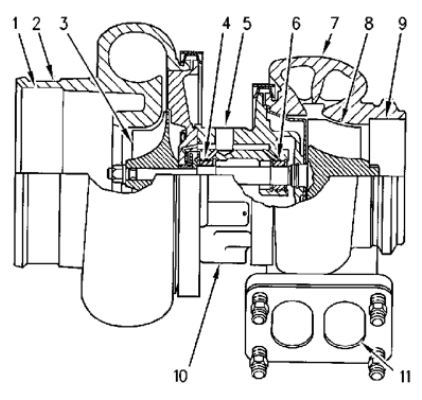 1 2 3 4 5 6 7 8 9

10 11